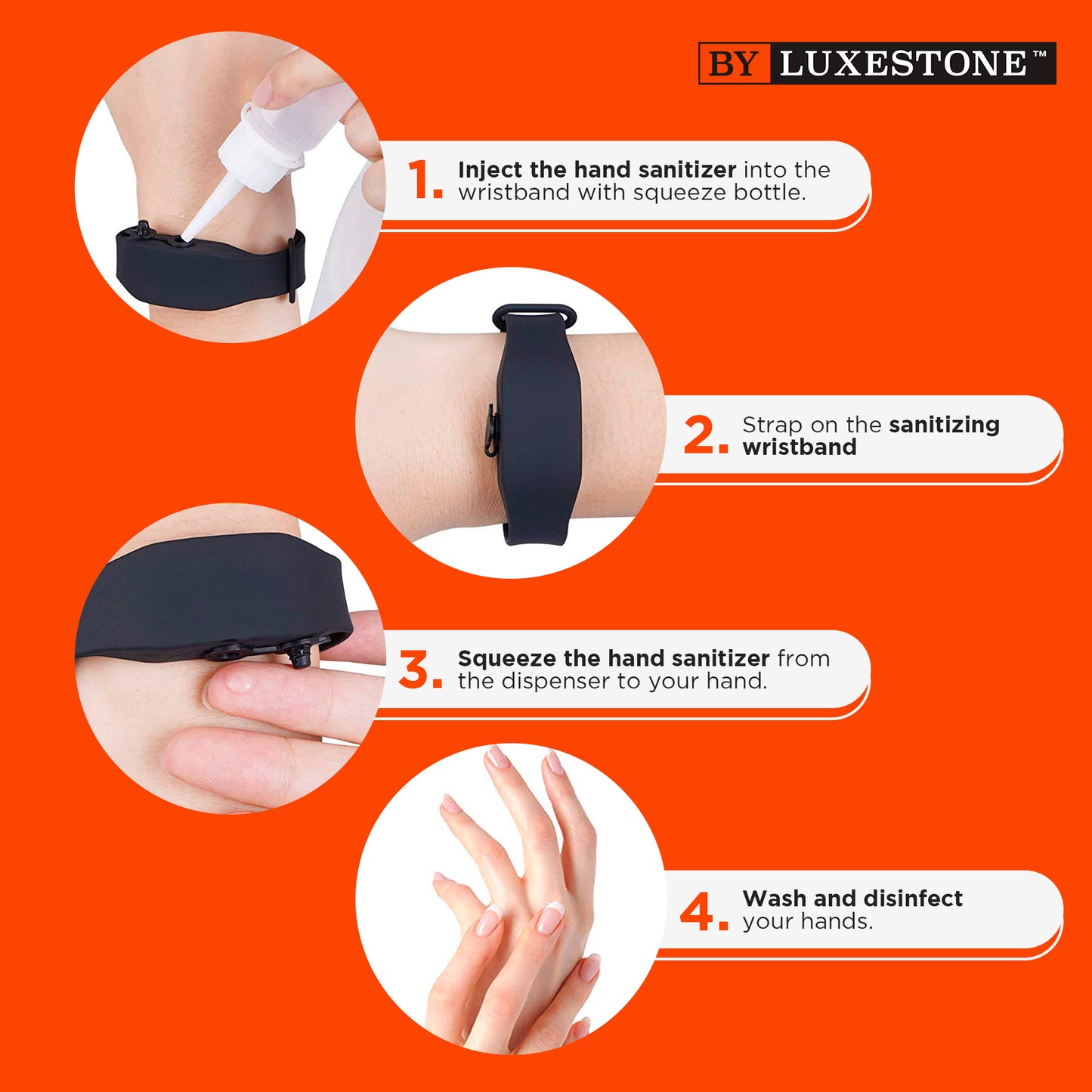 BY LUXESTONE™

1. Inject the hand sanitizer into the wristband with squeeze bottle.

2. Strap on the sanitizing wristband

3. Squeeze the hand sanitizer from the dispenser to your hand.

4. Wash and disinfect your hands.